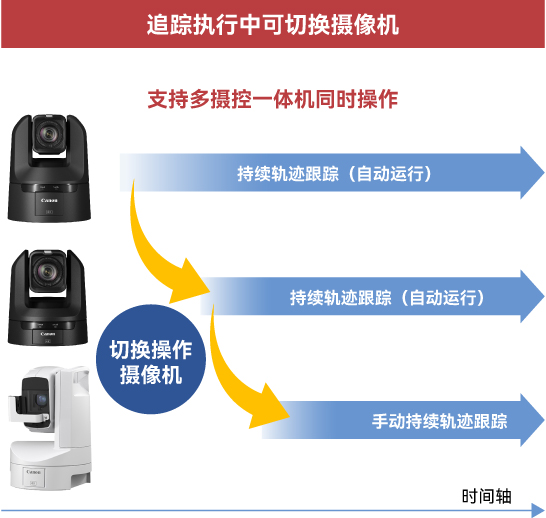 追踪执行中可切换摄像机

支持多摄控一体机同时操作

Canon

持续轨迹跟踪（自动运行）

Canon

持续轨迹跟踪（自动运行）

切换操作摄像机

Canon

手动持续轨迹跟踪

时间轴